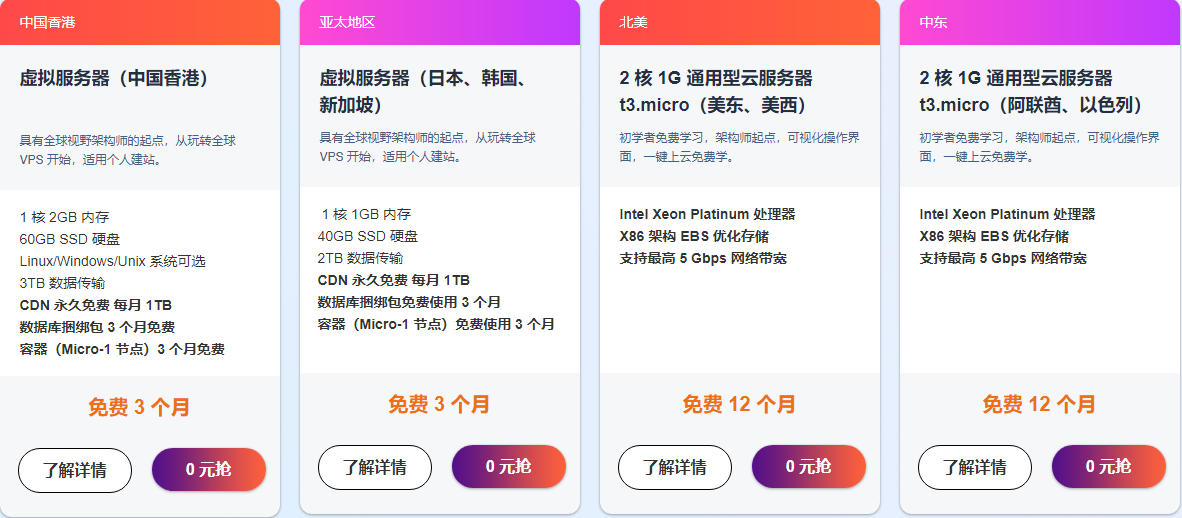 中国香港

虚拟服务器（中国香港）

具有全球视野架构师的起点，从玩转全球 VPS 开始，适用个人建站。

1 核 2GB 内存
60GB SSD 硬盘
Linux/Windows/Unix 系统可选
3TB 数据传输
CDN 永久免费 每月 1TB
数据库捆绑包 3 个月免费
容器（Micro-1 节点）3 个月免费

免费 3 个月

了解详情

0 元抢

亚太地区

虚拟服务器（日本、韩国、新加坡）

具有全球视野架构师的起点，从玩转全球 VPS 开始，适用个人建站。

1 核 1GB 内存
40GB SSD 硬盘
2TB 数据传输
CDN 永久免费 每月 1TB
数据库捆绑包免费使用 3 个月
容器（Micro-1 节点）免费使用 3 个月

免费 3 个月

了解详情

0 元抢

北美

2 核 1G 通用型云服务器 t3.micro（美东、美西）

初学者免费学习，架构师起点，可视化操作界面，一键上云免费学。

Intel Xeon Platinum 处理器
X86 架构 EBS 优化存储
支持最高 5 Gbps 网络带宽

免费 12 个月

了解详情

0 元抢

中东

2 核 1G 通用型云服务器 t3.micro（阿联酋、以色列）

初学者免费学习，架构师起点，可视化操作界面，一键上云免费学。

Intel Xeon Platinum 处理器
X86 架构 EBS 优化存储
支持最高 5 Gbps 网络带宽

免费 12 个月

了解详情

0 元抢